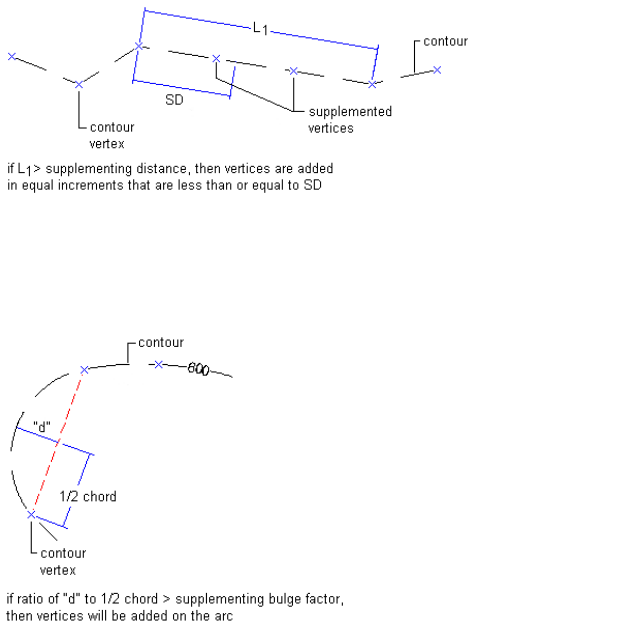 $L_1$

contour

SD

supplemented vertices

contour vertex

if $L_1$> supplementing distance, then vertices are added in equal increments that are less than or equal to SD

contour

600

"d"

1/2 chord

contour vertex

if ratio of "d" to 1/2 chord > supplementing bulge factor, then vertices will be added on the arc