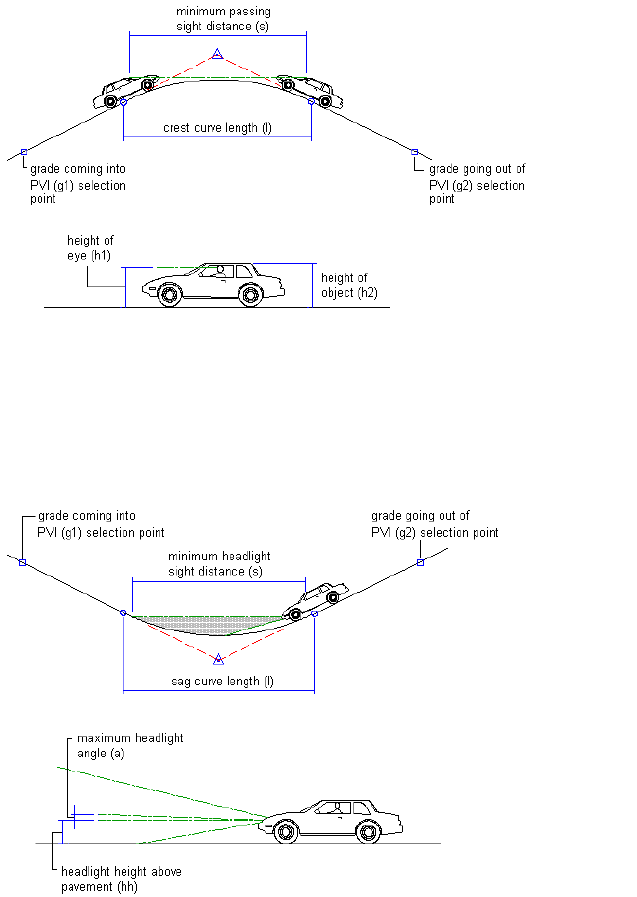 minimum passing sight distance (s)

crest curve length (l)

grade coming into PVI (g1) selection point

grade going out of PVI (g2) selection point

height of eye (h1)

height of object (h2)

grade coming into PVI (g1) selection point

grade going out of PVI (g2) selection point

minimum headlight sight distance (s)

sag curve length (l)

maximum headlight angle (a)

headlight height above pavement (hh)