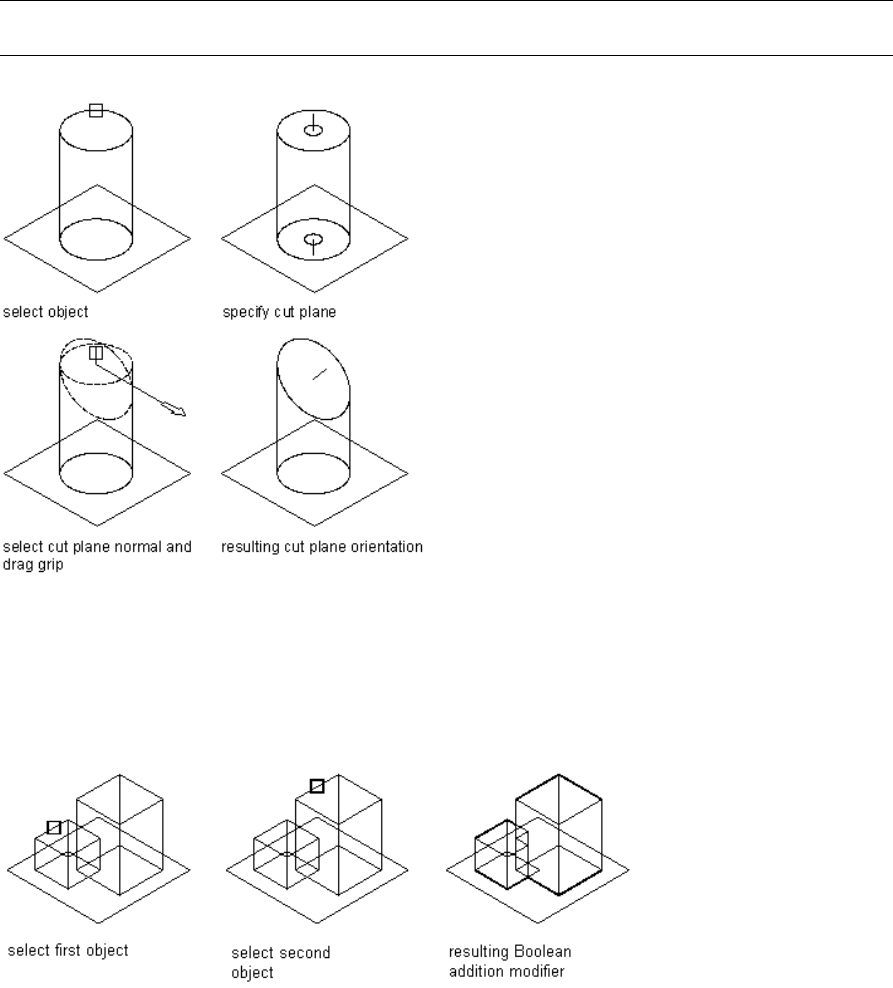 select object

specify cut plane

select cut plane normal and drag grip

resulting cut plane orientation

select first object

select second object

resulting Boolean addition modifier