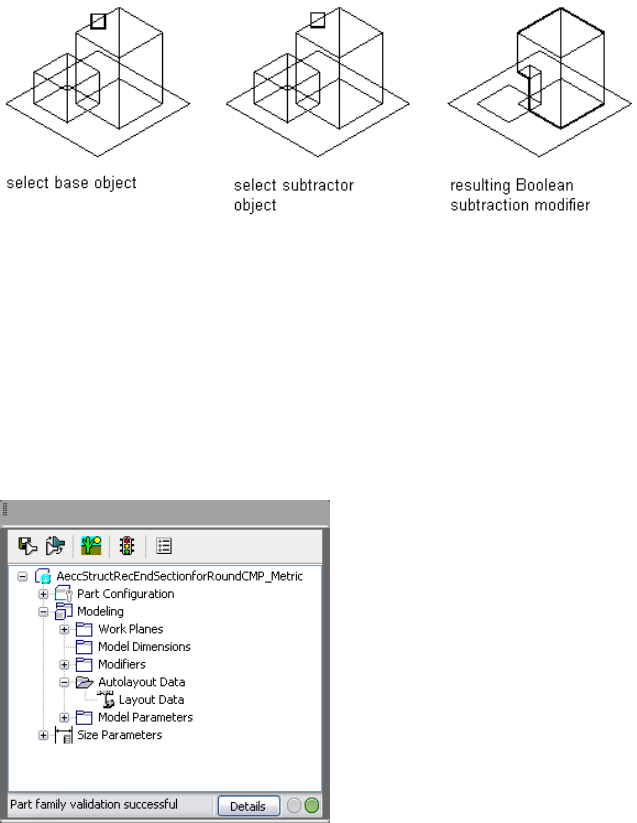 select base object

select subtractor object

resulting Boolean subtraction modifier

AeccStructRecEndSectionforRoundCMP_Metric
Part Configuration
Modeling
Work Planes
Model Dimensions
Modifiers
Autolayout Data
Layout Data
Model Parameters
Size Parameters

Part family validation successful
Details