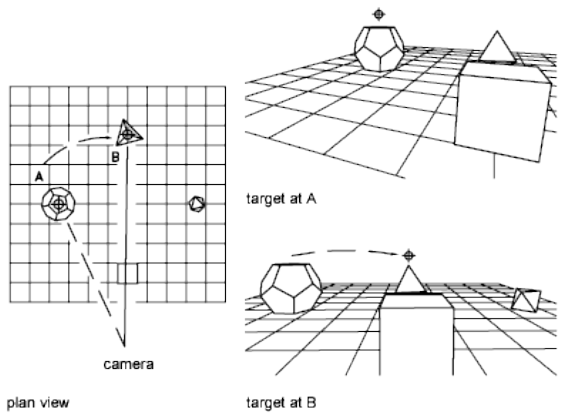 B
A
camera
plan view
target at A
target at B