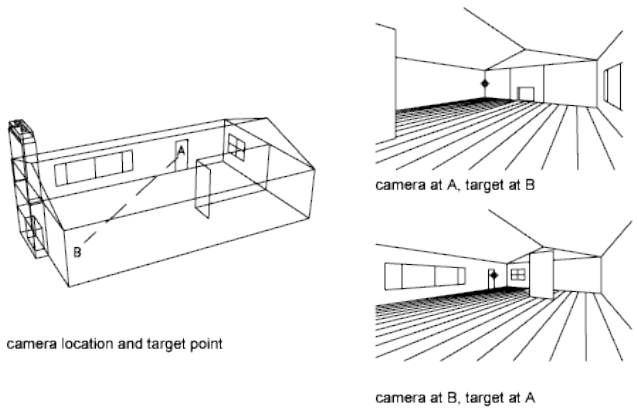 A

B

camera location and target point

camera at A, target at B

camera at B, target at A