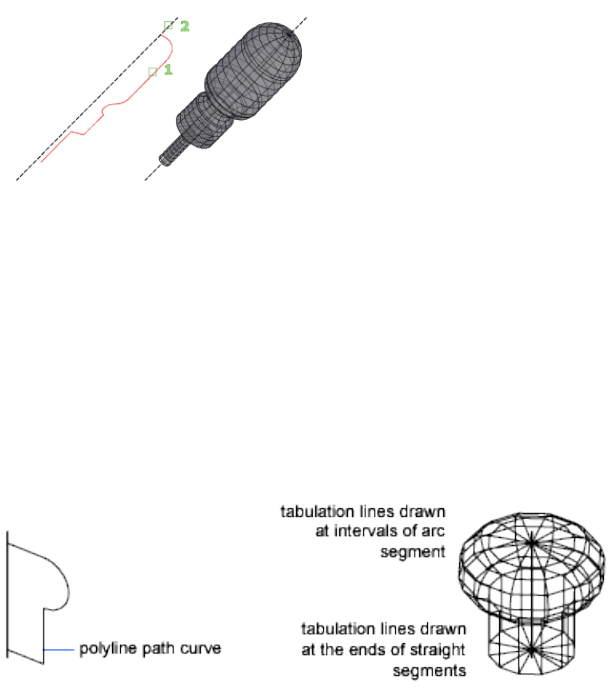 2
1

polyline path curve

tabulation lines drawn at intervals of arc segment

tabulation lines drawn at the ends of straight segments