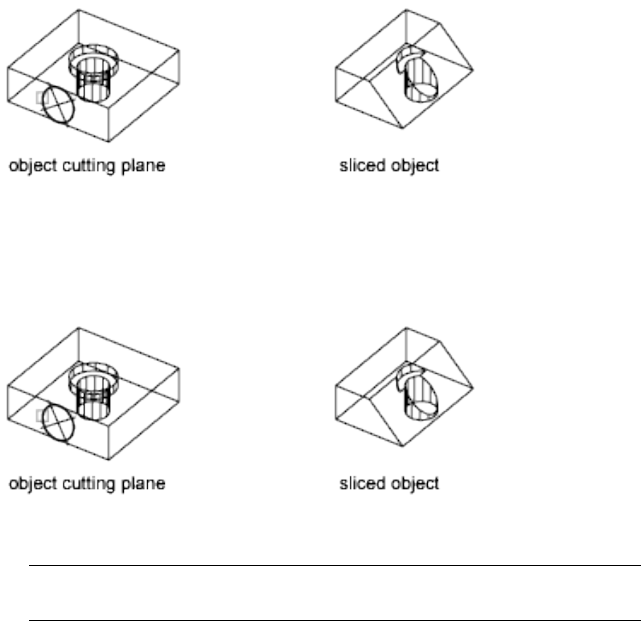 object cutting plane

sliced object

object cutting plane

sliced object