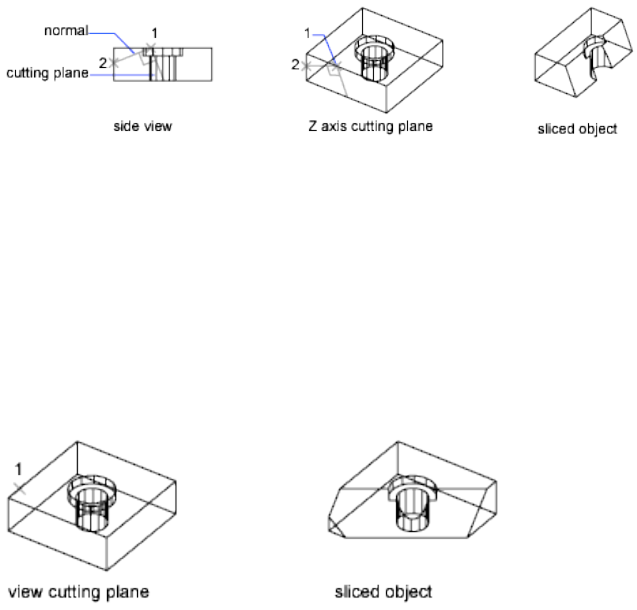 normal
1
2
cutting plane

side view

1
2

Z axis cutting plane

sliced object

1

view cutting plane

sliced object