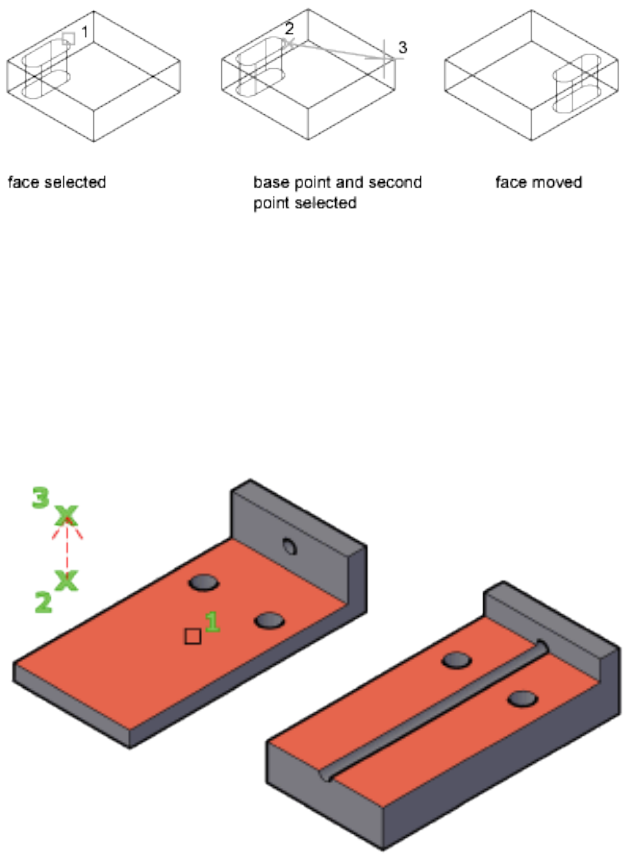 1

2

3

face selected

base point and second point selected

face moved

3

2

1