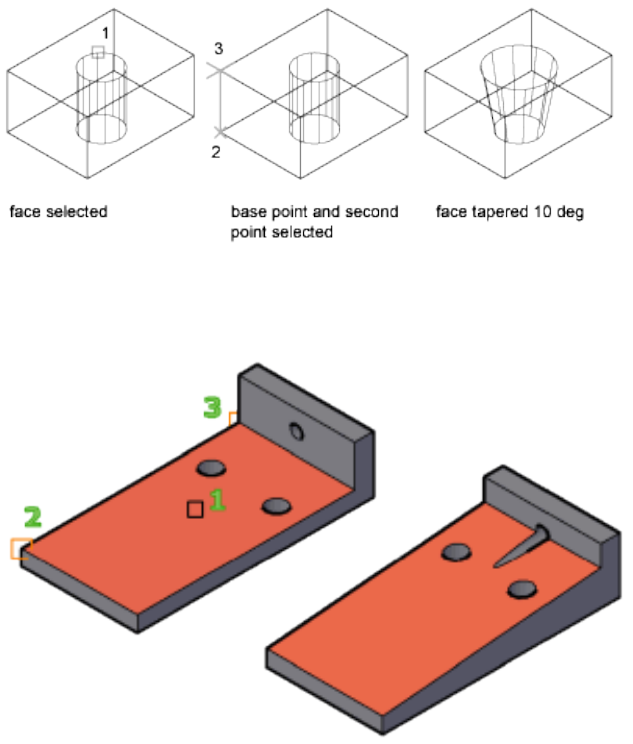 1

3

2

face selected

base point and second point selected

face tapered 10 deg

3

1

2