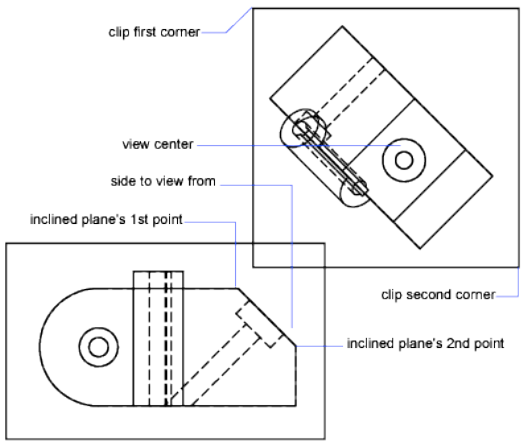 clip first corner

view center

side to view from

inclined plane's 1st point

clip second corner

inclined plane's 2nd point