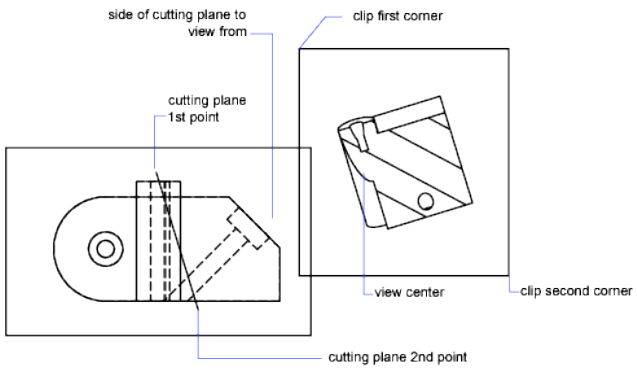 side of cutting plane to view from

clip first corner

cutting plane 1st point

view center

clip second corner

cutting plane 2nd point