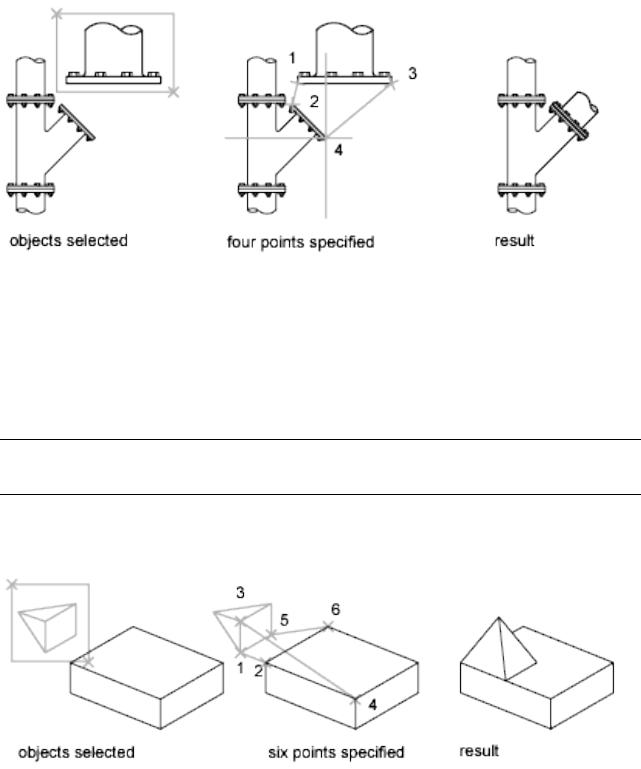 1
3
2
4

objects selected
four points specified
result

3
6
5
1
2
4

objects selected
six points specified
result