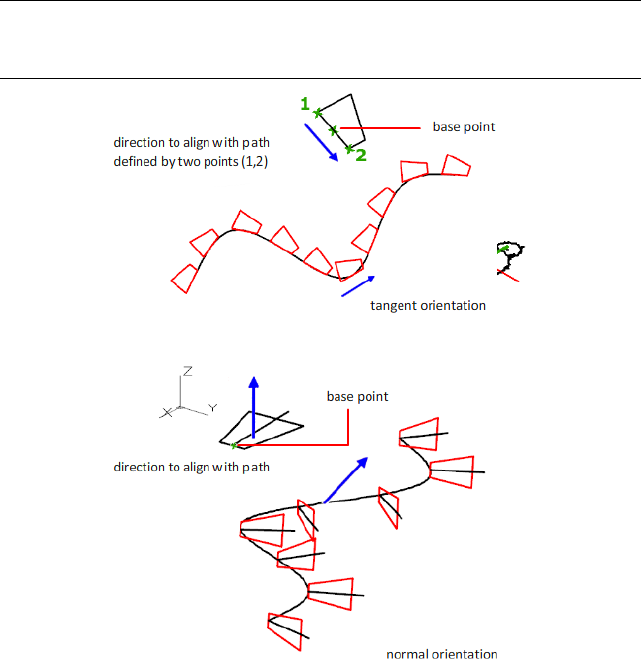 1

base point

direction to align with path defined by two points (1,2)

2

tangent orientation

Z

Y

X

base point

direction to align with path

normal orientation