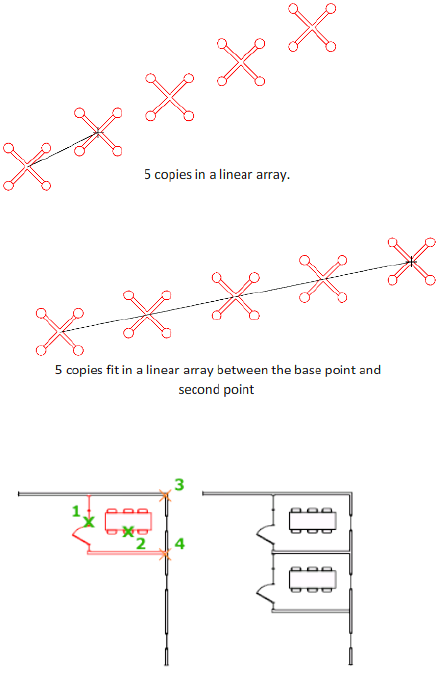 5 copies in a linear array.

5 copies fit in a linear array between the base point and second point

3

1

2

4