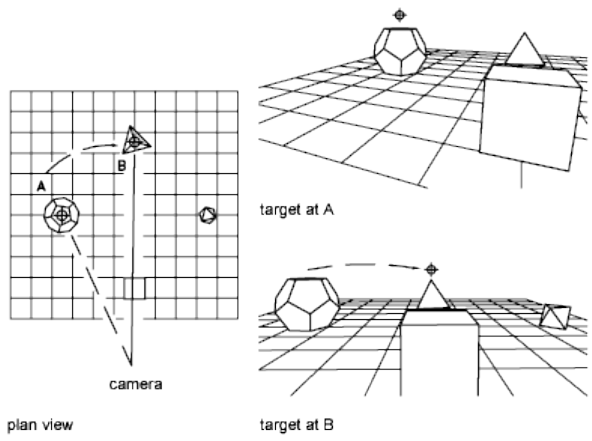 A

B

camera

plan view

target at A

target at B