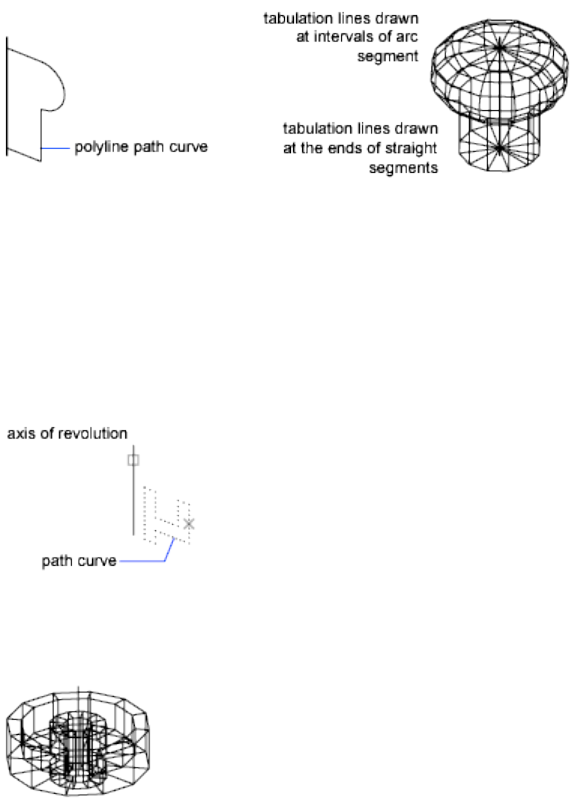 tabulation lines drawn at intervals of arc segment

polyline path curve

tabulation lines drawn at the ends of straight segments

axis of revolution

path curve