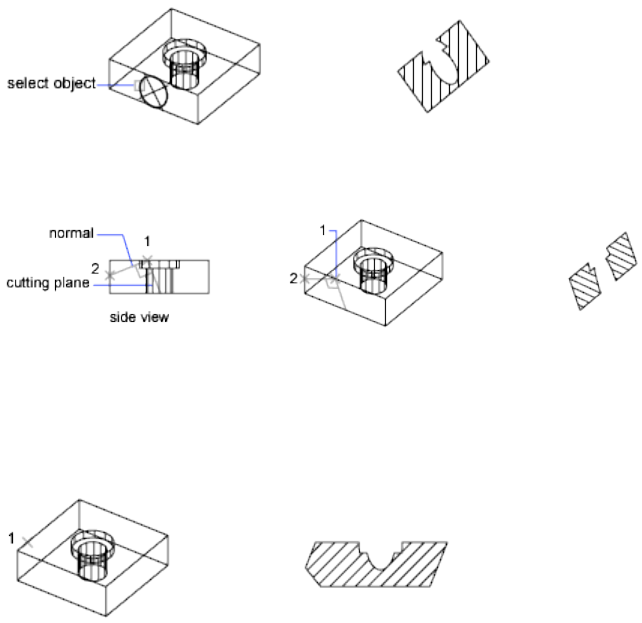 select object

normal
1
2
cutting plane
side view

1
2

1