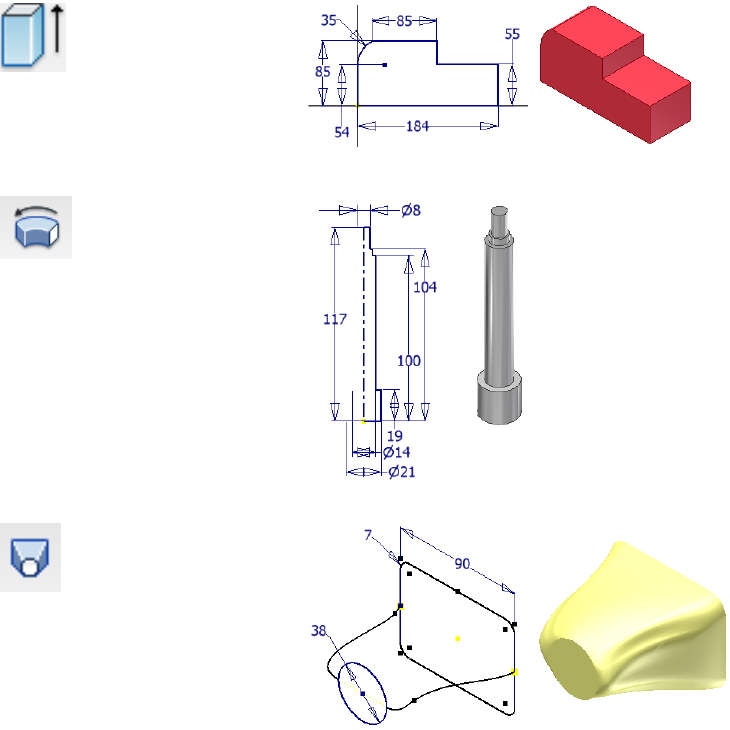 35
85
55
85
54
184

Ø8
104
117
100
19
Ø14
Ø21

7
90
38