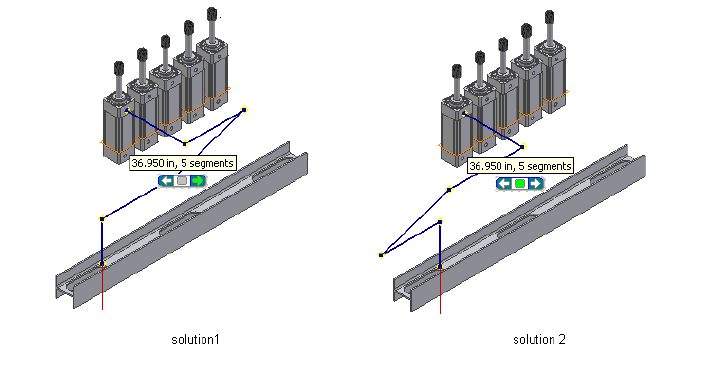 36.950 in, 5 segments

solution1

36.950 in, 5 segments

solution 2