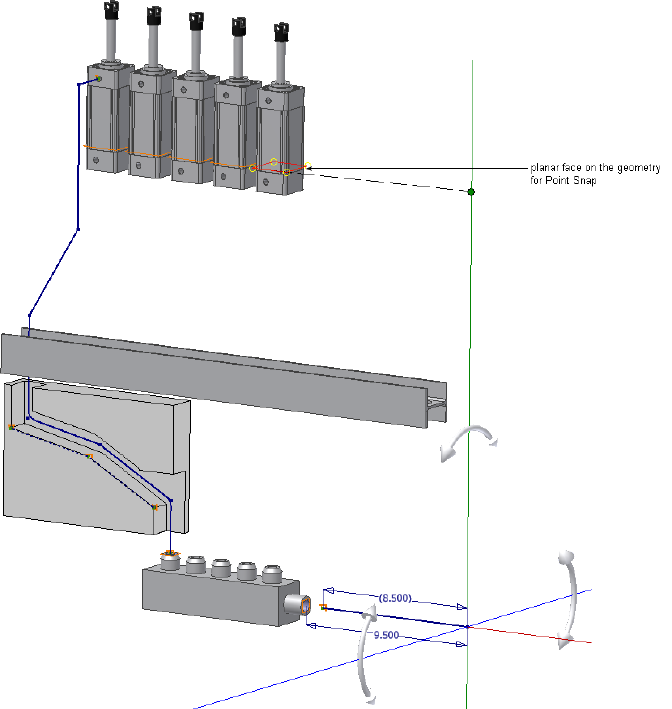 planar face on the geometry for Point Snap

(8.500)

9.500