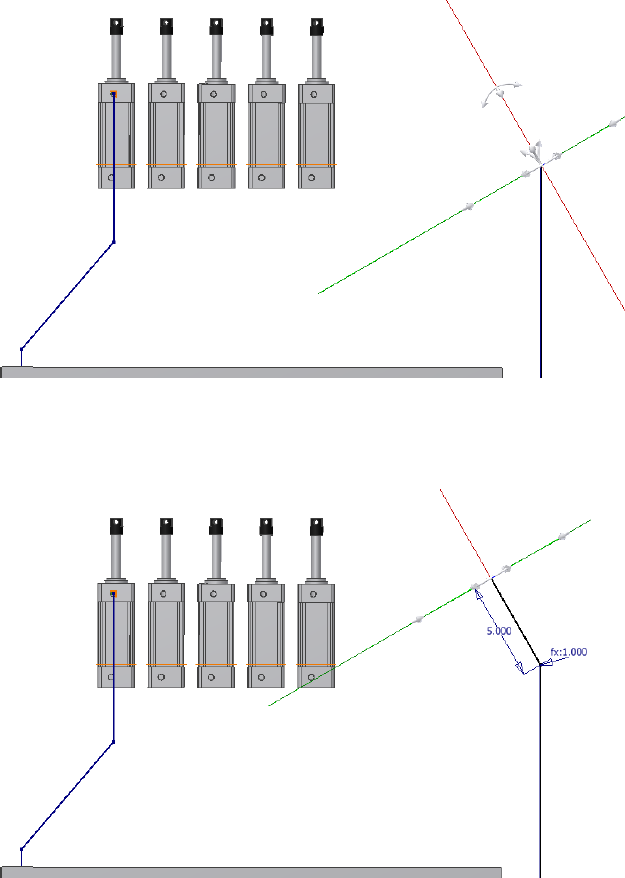 5.000
fx:1.000