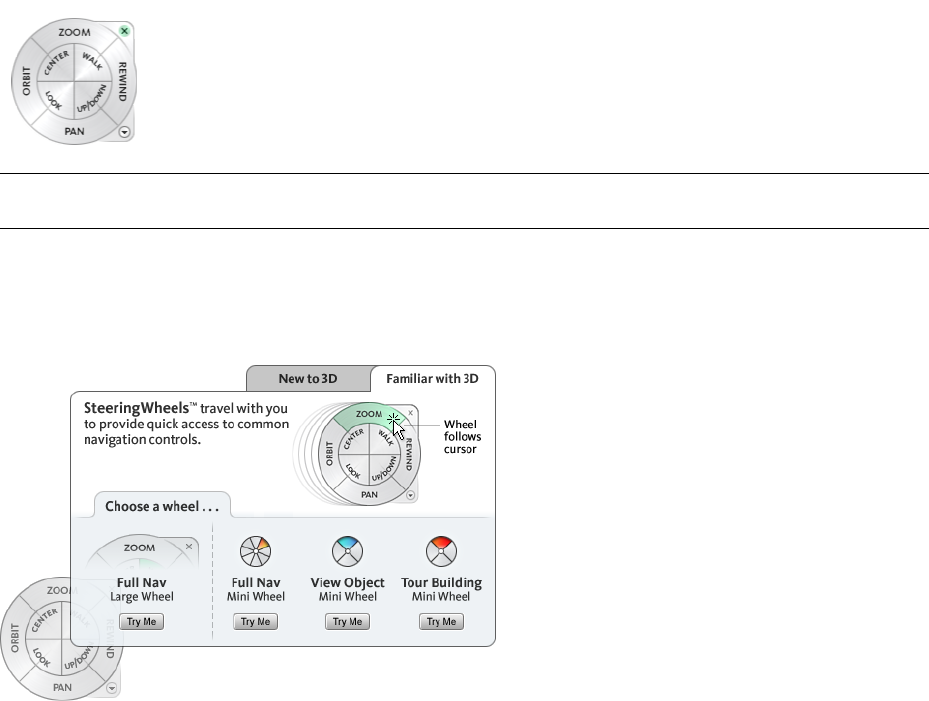 ZOOM
ORBIT
CENTER
WALK
REWIND
LOOK
UP/DOWN
PAN

New to 3D
Familiar with 3D

SteeringWheels™ travel with you to provide quick access to common navigation controls.

ZOOM
ORBIT
CENTER
WALK
REWIND
LOOK
UP/DOWN
PAN

Wheel follows cursor

Choose a wheel . . .

ZOOM

Full Nav
Large Wheel
Try Me

Full Nav
Mini Wheel
Try Me

View Object
Mini Wheel
Try Me

Tour Building
Mini Wheel
Try Me

ZOOM
ORBIT
CENTER
WALK
REWIND
LOOK
UP/DOWN
PAN