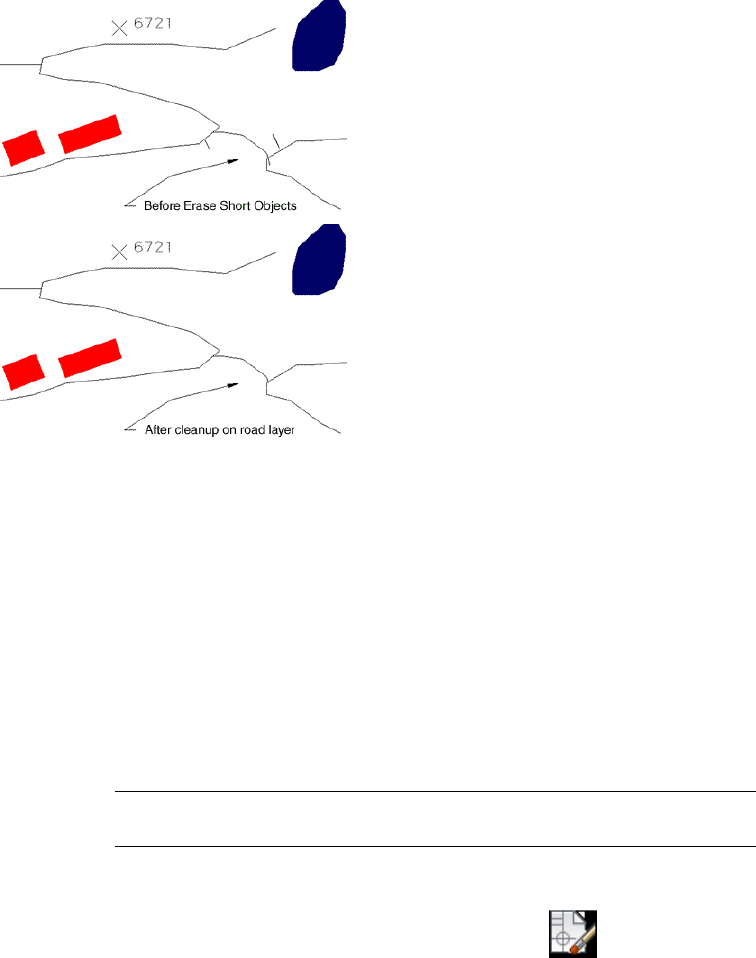 6721

Before Erase Short Objects

6721

After cleanup on road layer