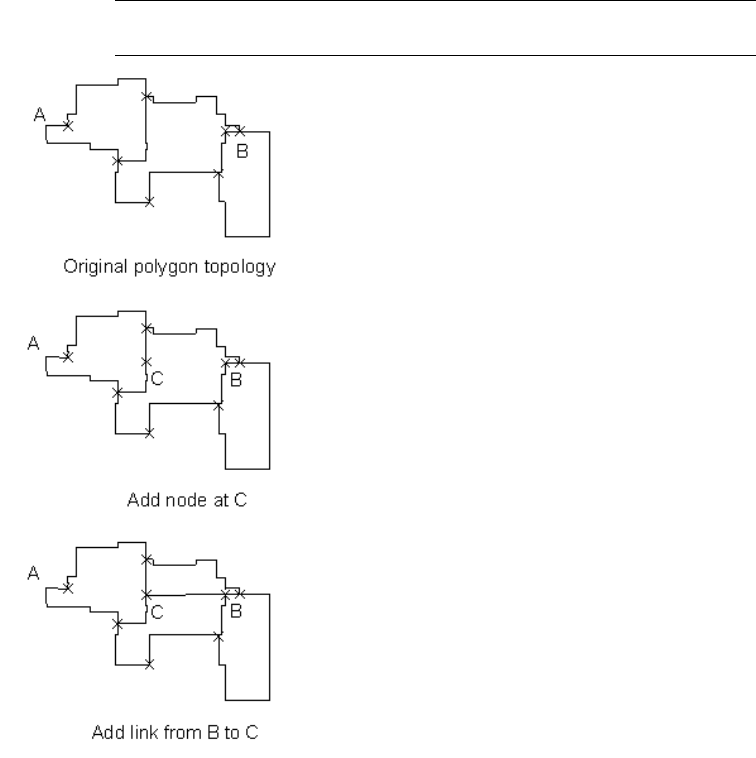 A

B

Original polygon topology

A

C

B

Add node at C

A

C

B

Add link from B to C