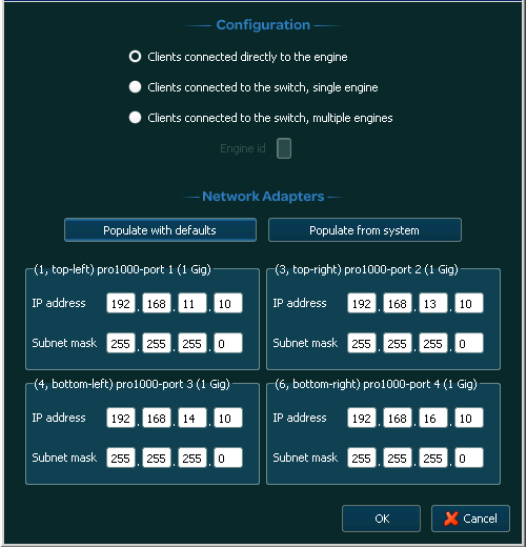 Configuration

Clients connected directly to the engine

Clients connected to the switch, single engine

Clients connected to the switch, multiple engines

Engine id

Network Adapters

Populate with defaults

Populate from system

(1, top-left) pro1000-port 1 (1 Gig)

IP address 192 . 168 . 11 . 10

Subnet mask 255 . 255 . 255 . 0

(3, top-right) pro1000-port 2 (1 Gig)

IP address 192 . 168 . 13 . 10

Subnet mask 255 . 255 . 255 . 0

(4, bottom-left) pro1000-port 3 (1 Gig)

IP address 192 . 168 . 14 . 10

Subnet mask 255 . 255 . 255 . 0

(6, bottom-right) pro1000-port 4 (1 Gig)

IP address 192 . 168 . 16 . 10

Subnet mask 255 . 255 . 255 . 0

OK

Cancel