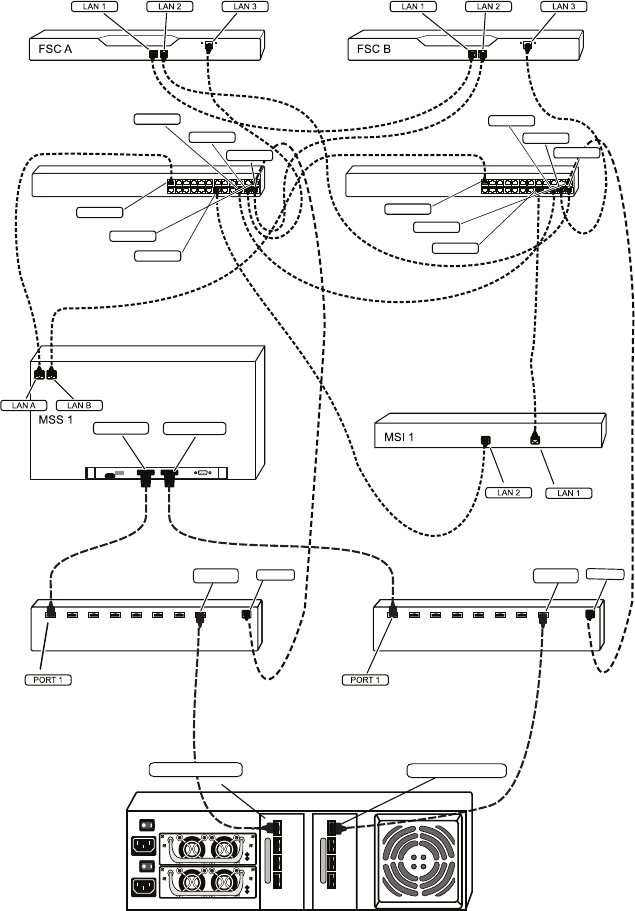 LAN 1
LAN 2
LAN 3
FSC A

LAN 1
LAN 2
LAN 3
FSC B

LAN A
LAN B
MSS 1

MSI 1
LAN 2
LAN 1

PORT 1
PORT 1