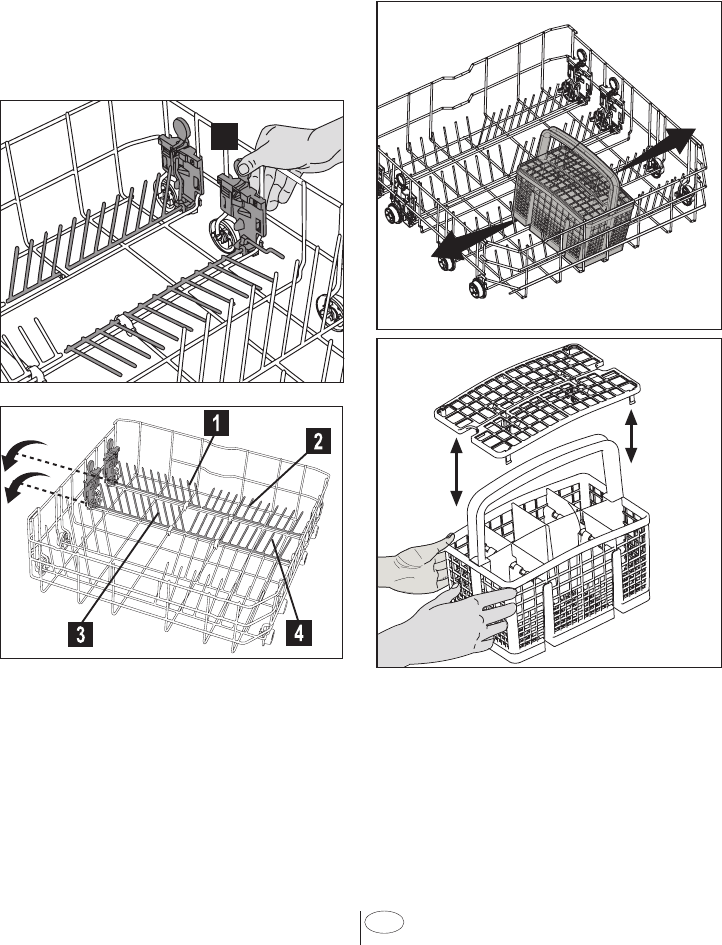 1
2
3
4