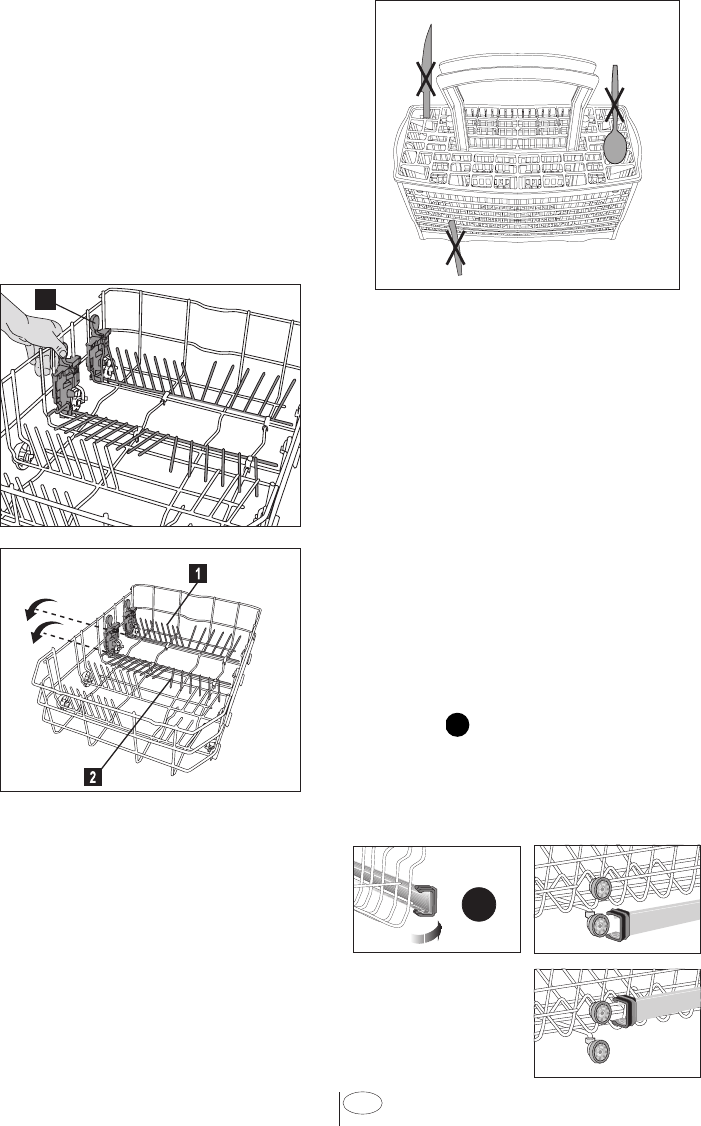 1

2