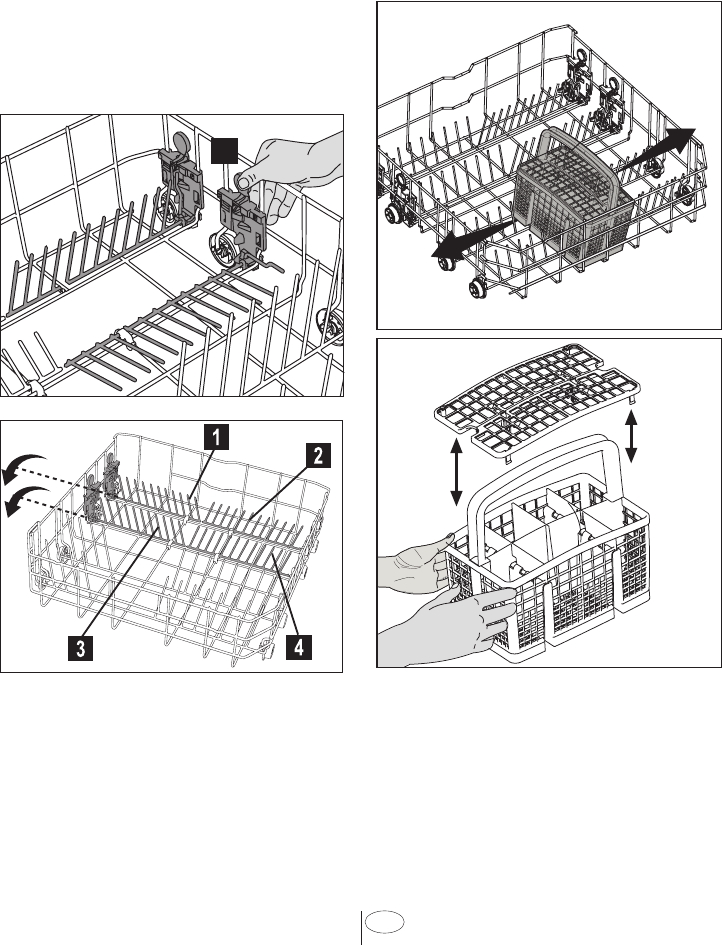 1
2
3
4