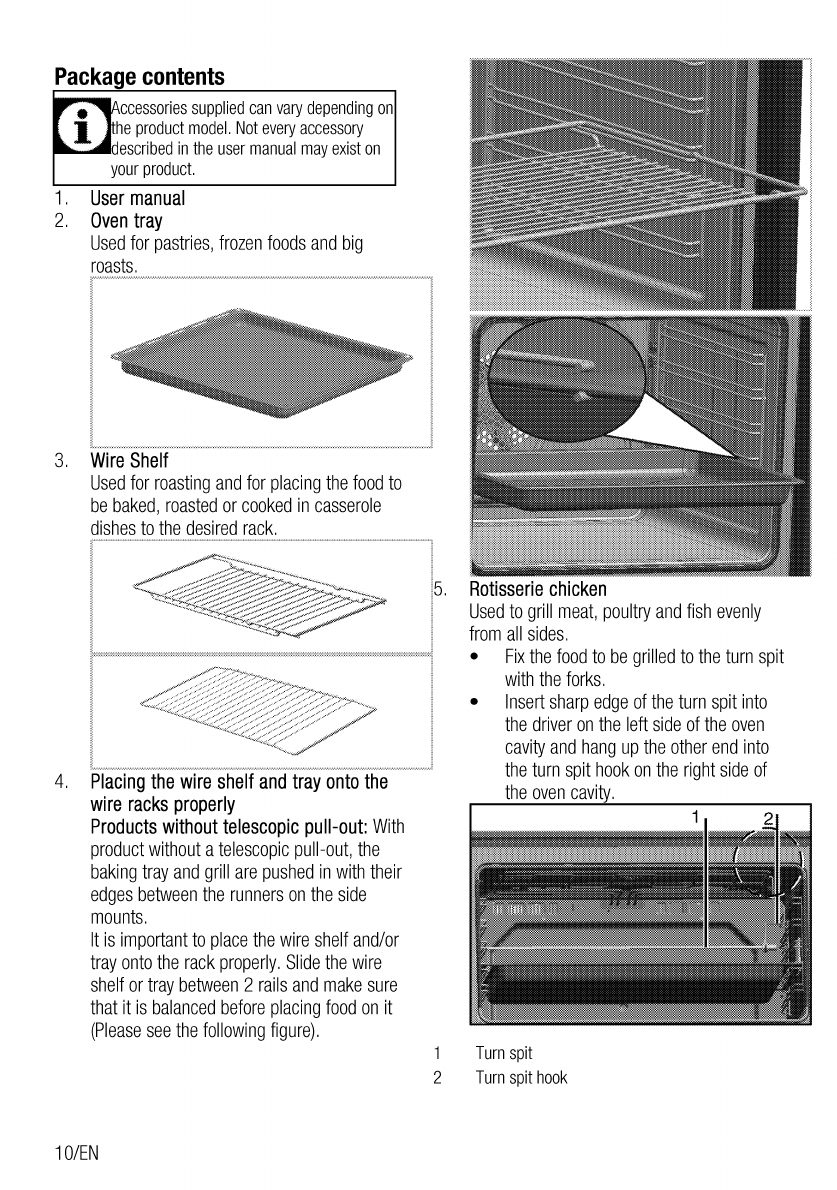 Package contents

Accessories supplied can vary depending on the product model. Not every accessory described in the user manual may exist on your product.

1. User manual
2. Oven tray
Used for pastries, frozen foods and big roasts.
3. Wire Shelf
Used for roasting and for placing the food to be baked, roasted or cooked in casserole dishes to the desired rack.
4. Placing the wire shelf and tray onto the wire racks properly
Products without telescopic pull-out: With product without a telescopic pull-out, the baking tray and grill are pushed in with their edges between the runners on the side mounts.
It is important to place the wire shelf and/or tray onto the rack properly. Slide the wire shelf or tray between 2 rails and make sure that it is balanced before placing food on it (Please see the following figure).

5. Rotisserie chicken
Used to grill meat, poultry and fish evenly from all sides.
• Fix the food to be grilled to the turn spit with the forks.
• Insert sharp edge of the turn spit into the driver on the left side of the oven cavity and hang up the other end into the turn spit hook on the right side of the oven cavity.

1 2

1 Turn spit
2 Turn spit hook

10/EN