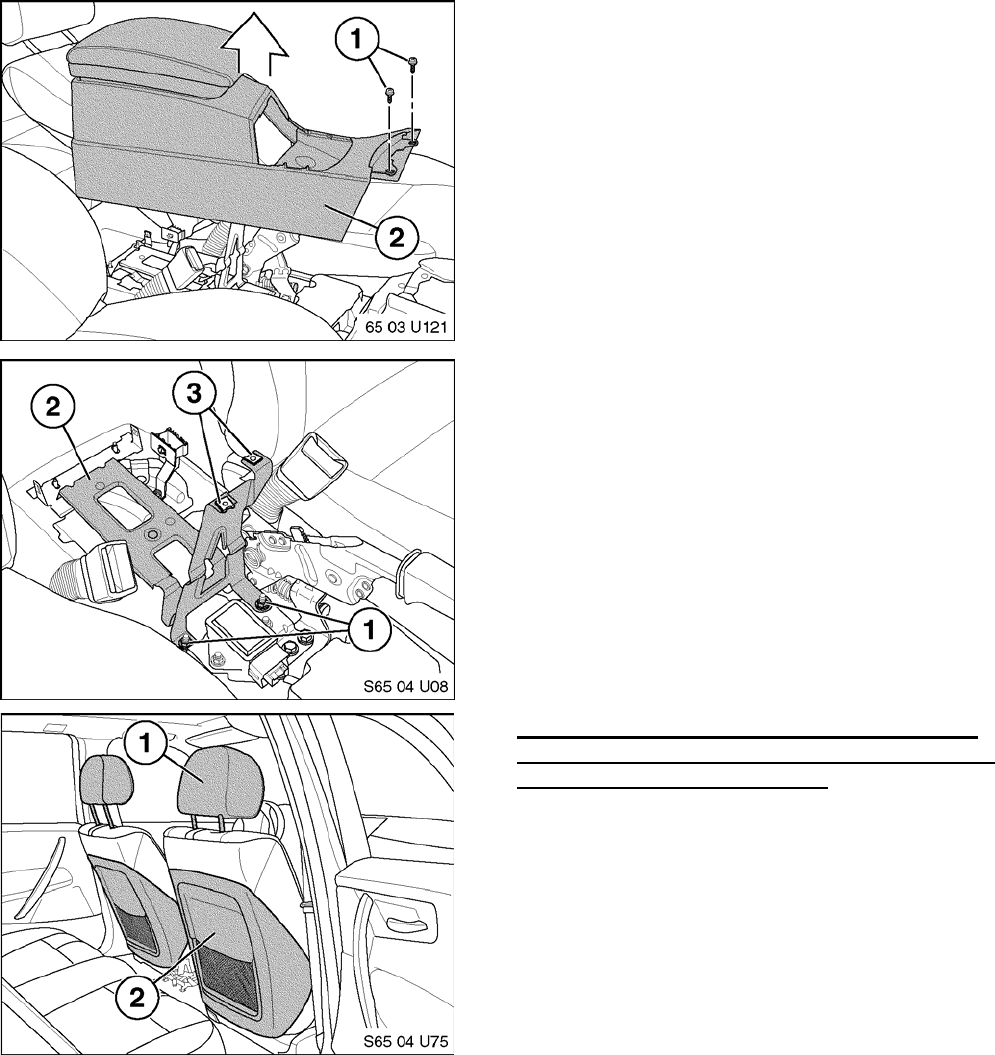 1

2

65 03 U121

2

3

1

S65 04 U08

1

2

S65 04 U75