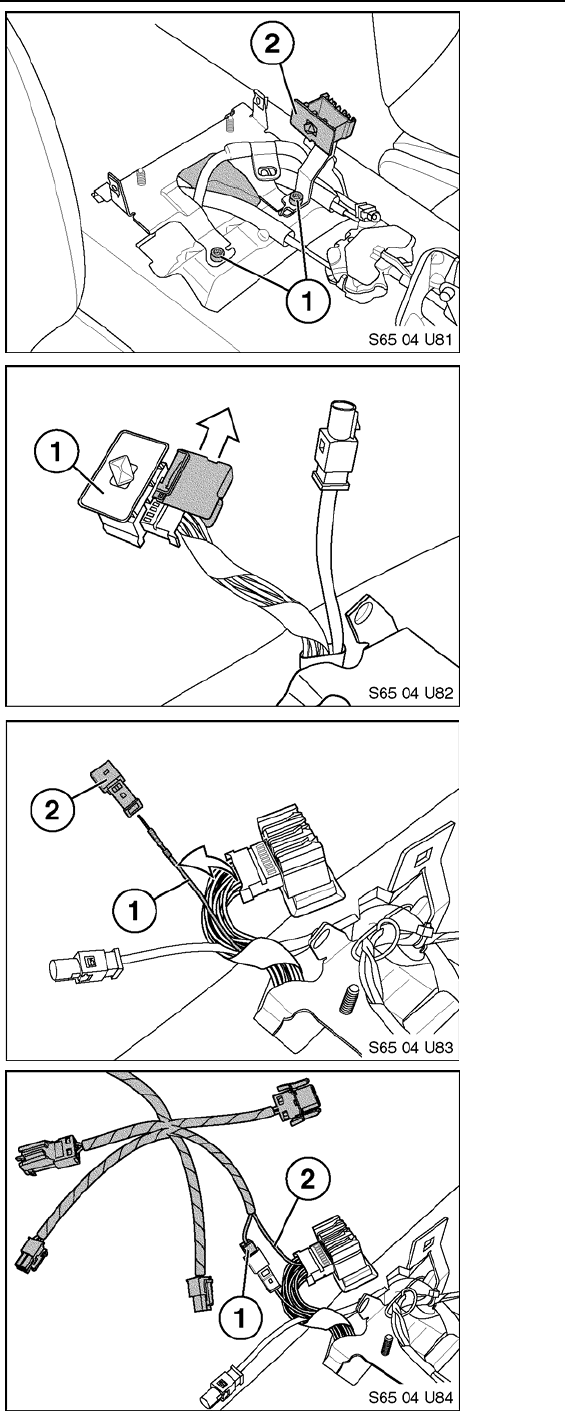 2

1

S65 04 U81

1

S65 04 U82

2

1

S65 04 U83

2

1

S65 04 U84