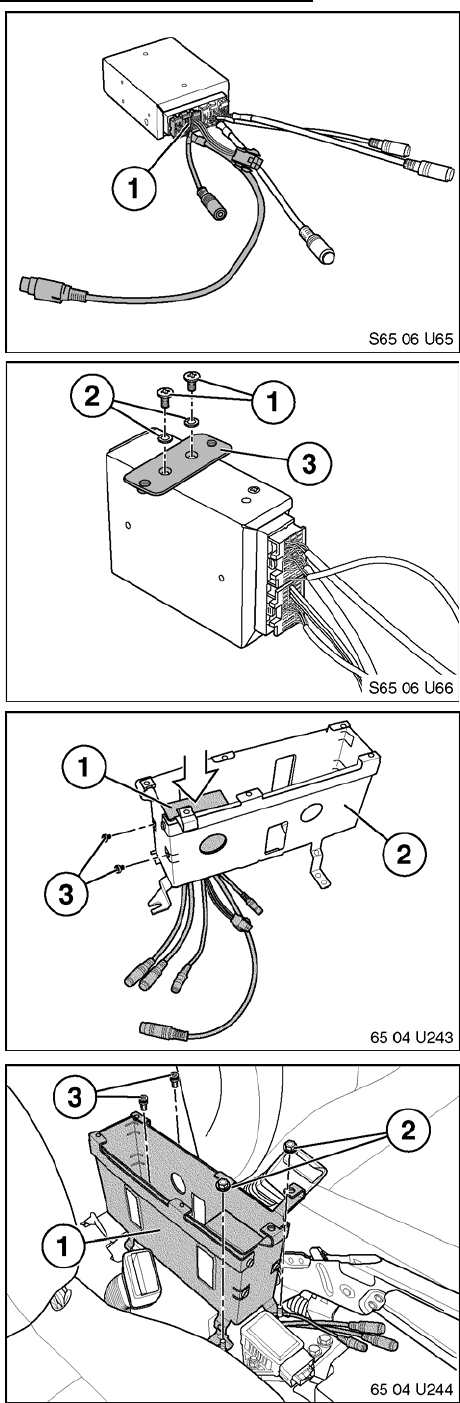 1

S65 06 U65

2
1
3

S65 06 U66

1
2
3

65 04 U243

3
2
1

65 04 U244