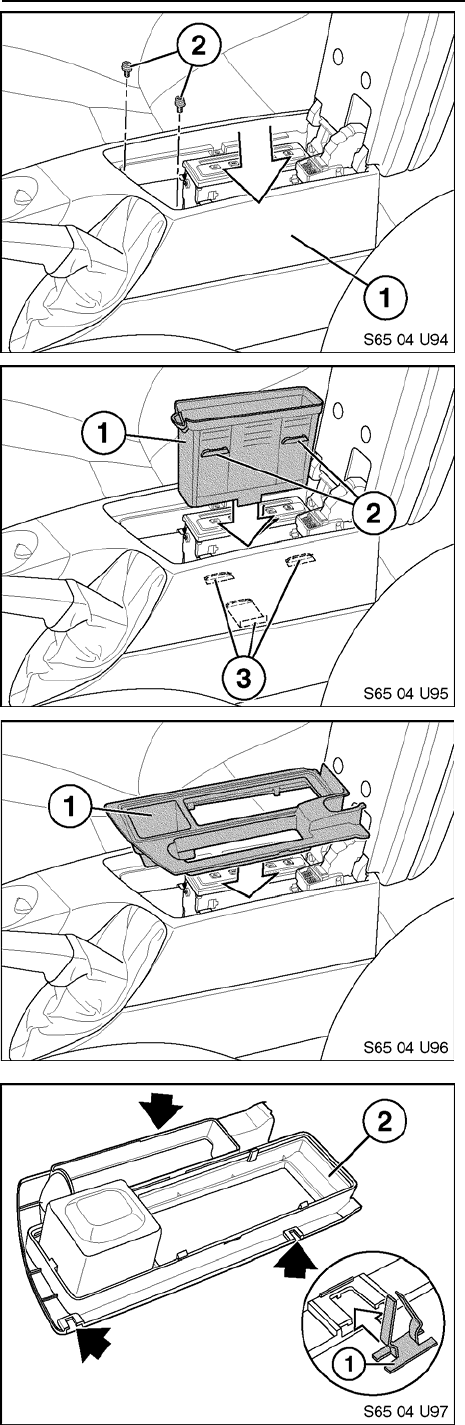 2
1
S65 04 U94

1
2
3
S65 04 U95

1
S65 04 U96

2
1
S65 04 U97