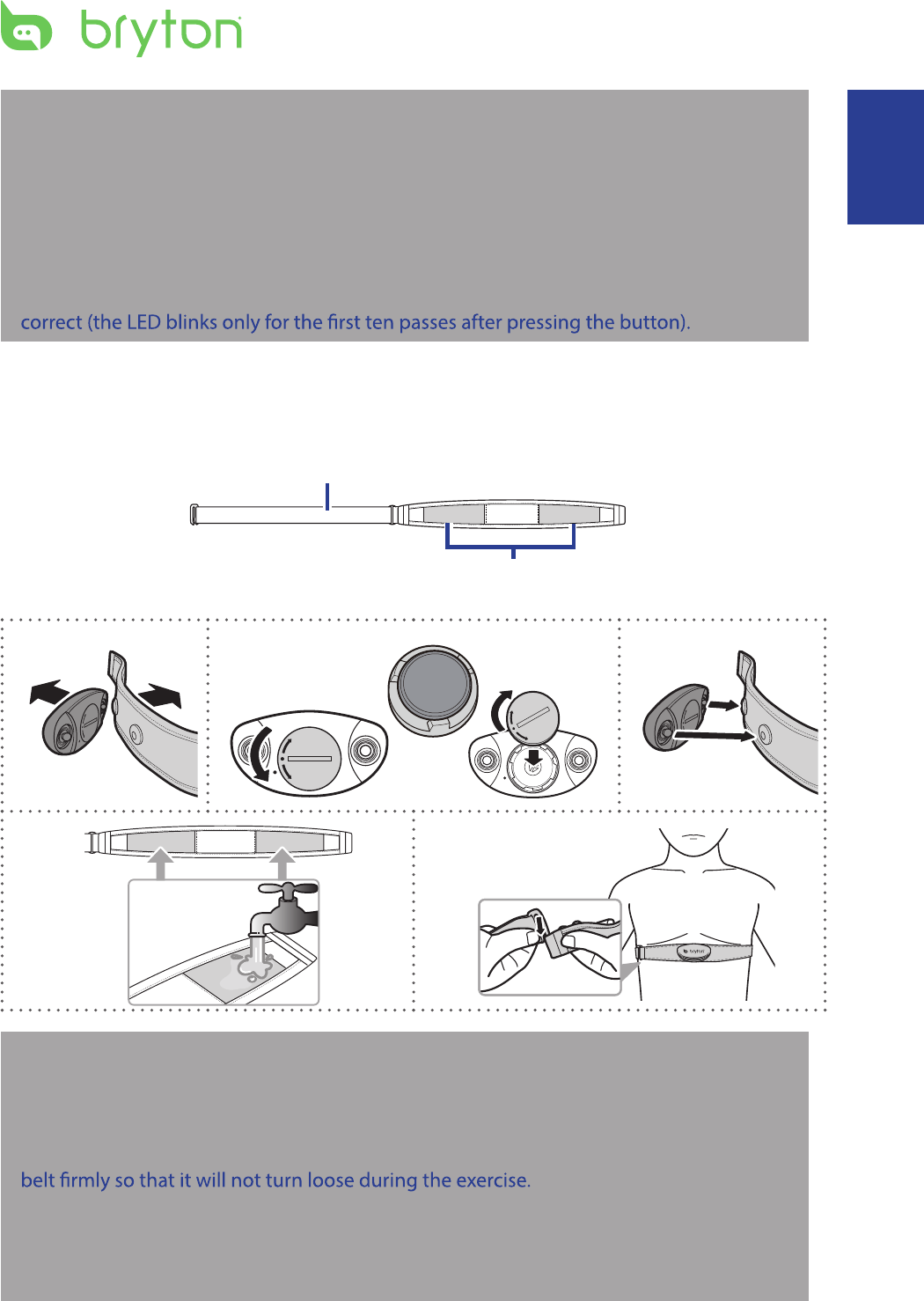 bryton

correct (the LED blinks only for the first ten passes after pressing the button).

bryton

belt firmly so that it will not turn loose during the exercise.