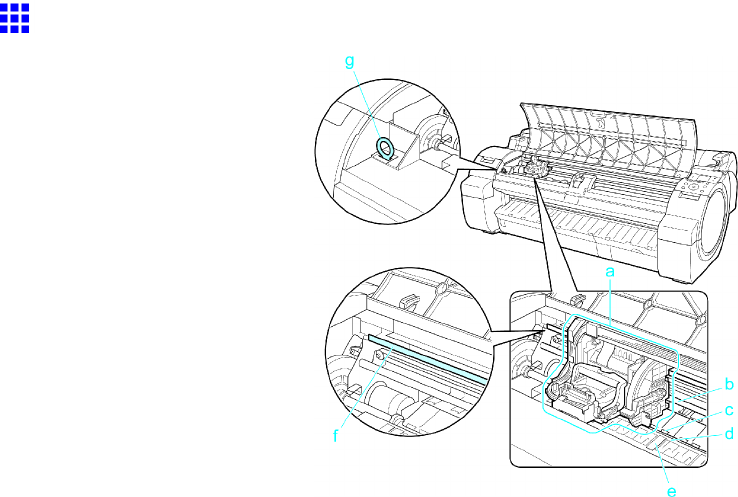 g

a

b

c

d

e

f