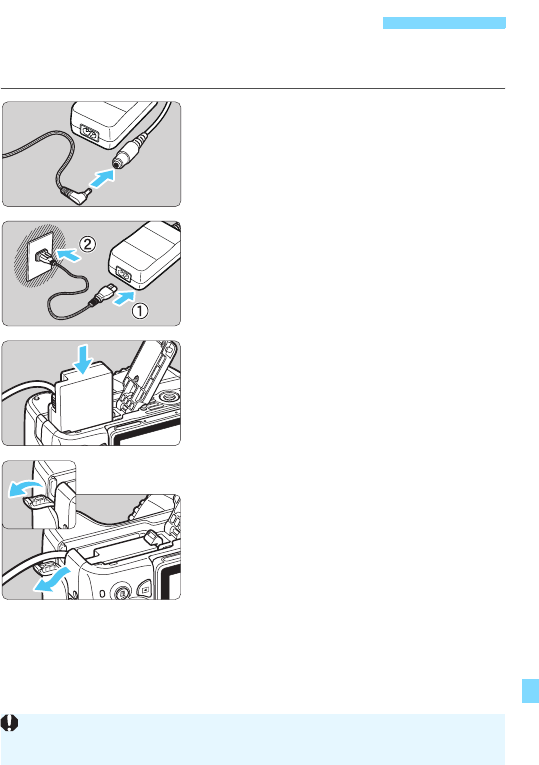 ②

①