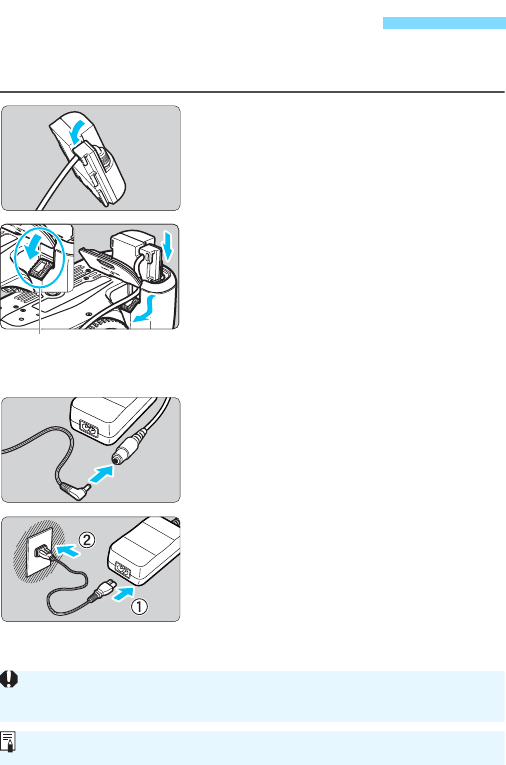 ②

①