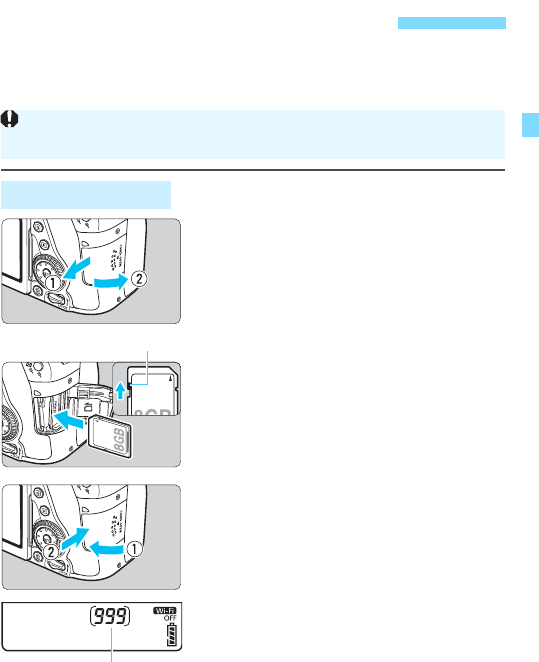 ①
②

8GB
8GB

②
①

999
Wi-Fi
OFF