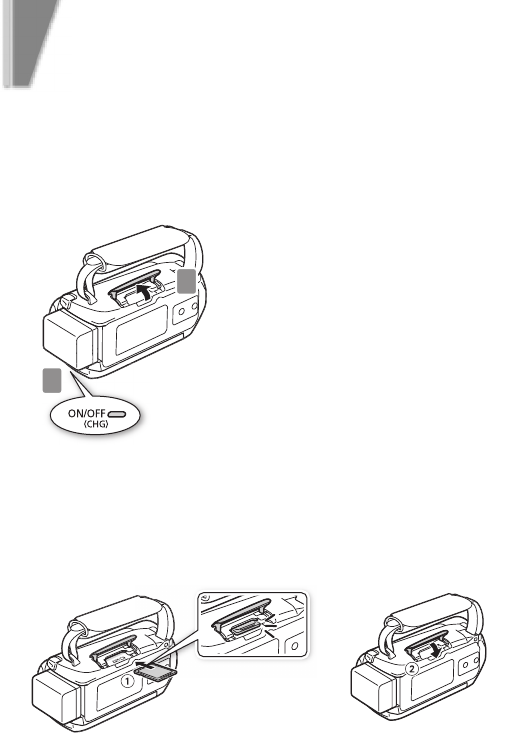 ON/OFF
(CHG)

①

②