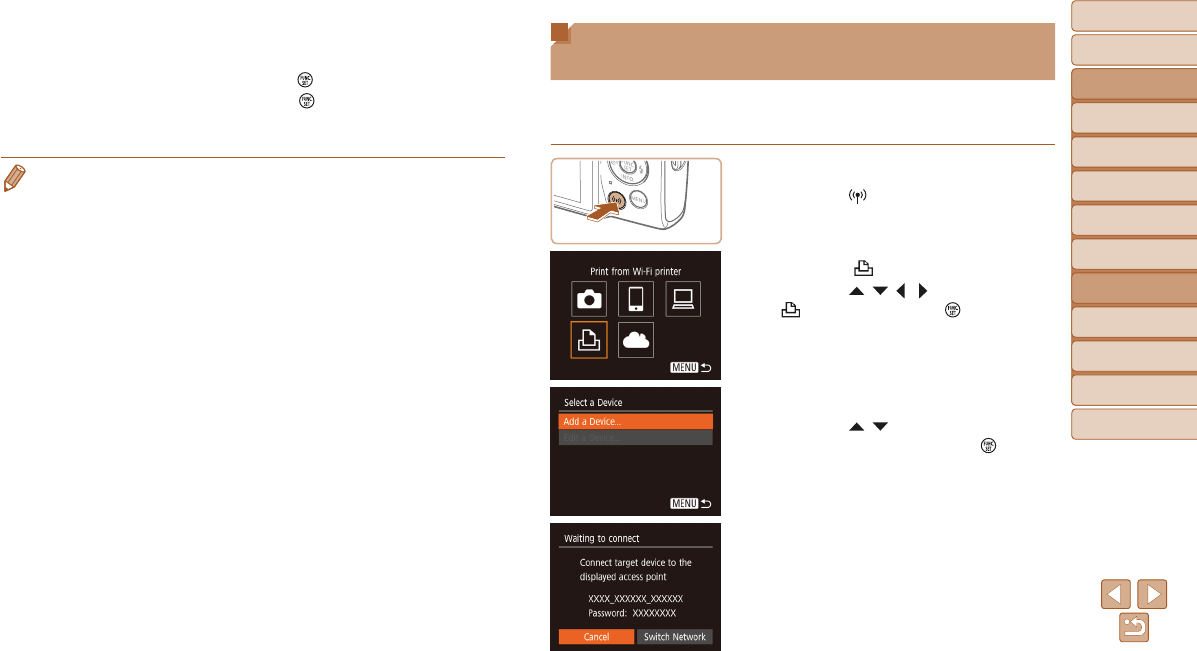 Print from Wi-Fi printer

MENU

Select a Device

Add a Device...

Edit a Device...

MENU

Waiting to connect

Connect target device to the displayed access point

XXXX_XXXXXX_XXXXXX

Password: XXXXXXXX

Cancel

Switch Network