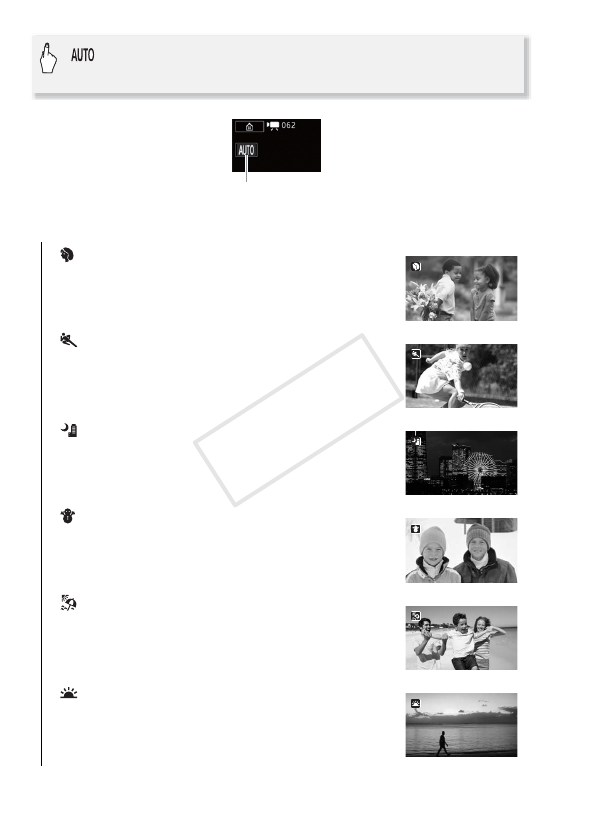 AUTO

062
AUTO