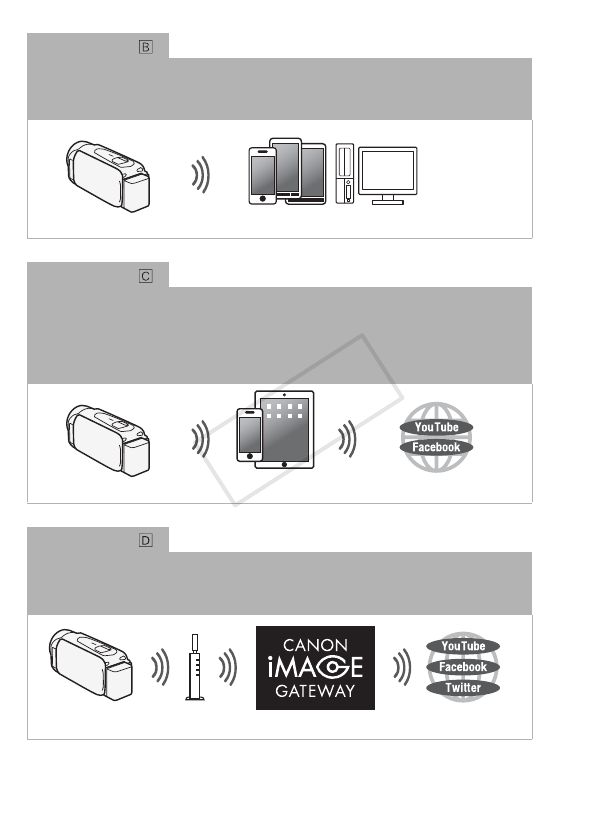 B

C

YouTube
Facebook

D

CANON
iMAGE
GATEWAY

YouTube
Facebook
Twitter