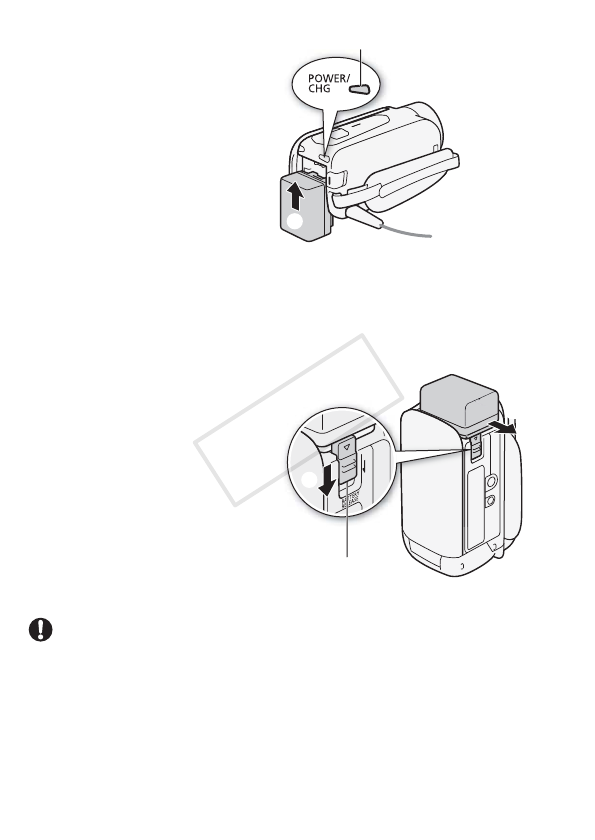 POWER/
CHG