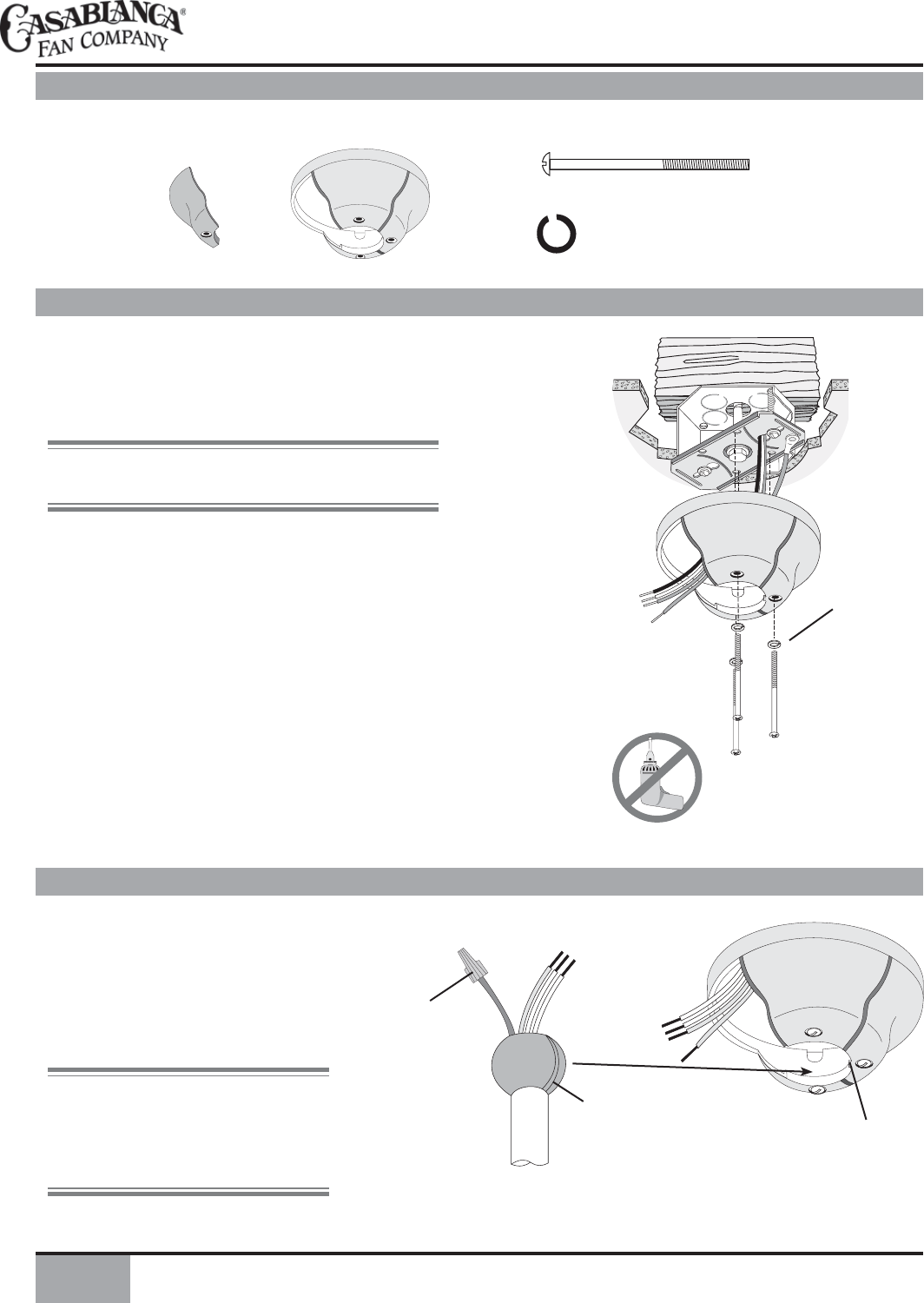 CASABLANCA®
FAN COMPANY