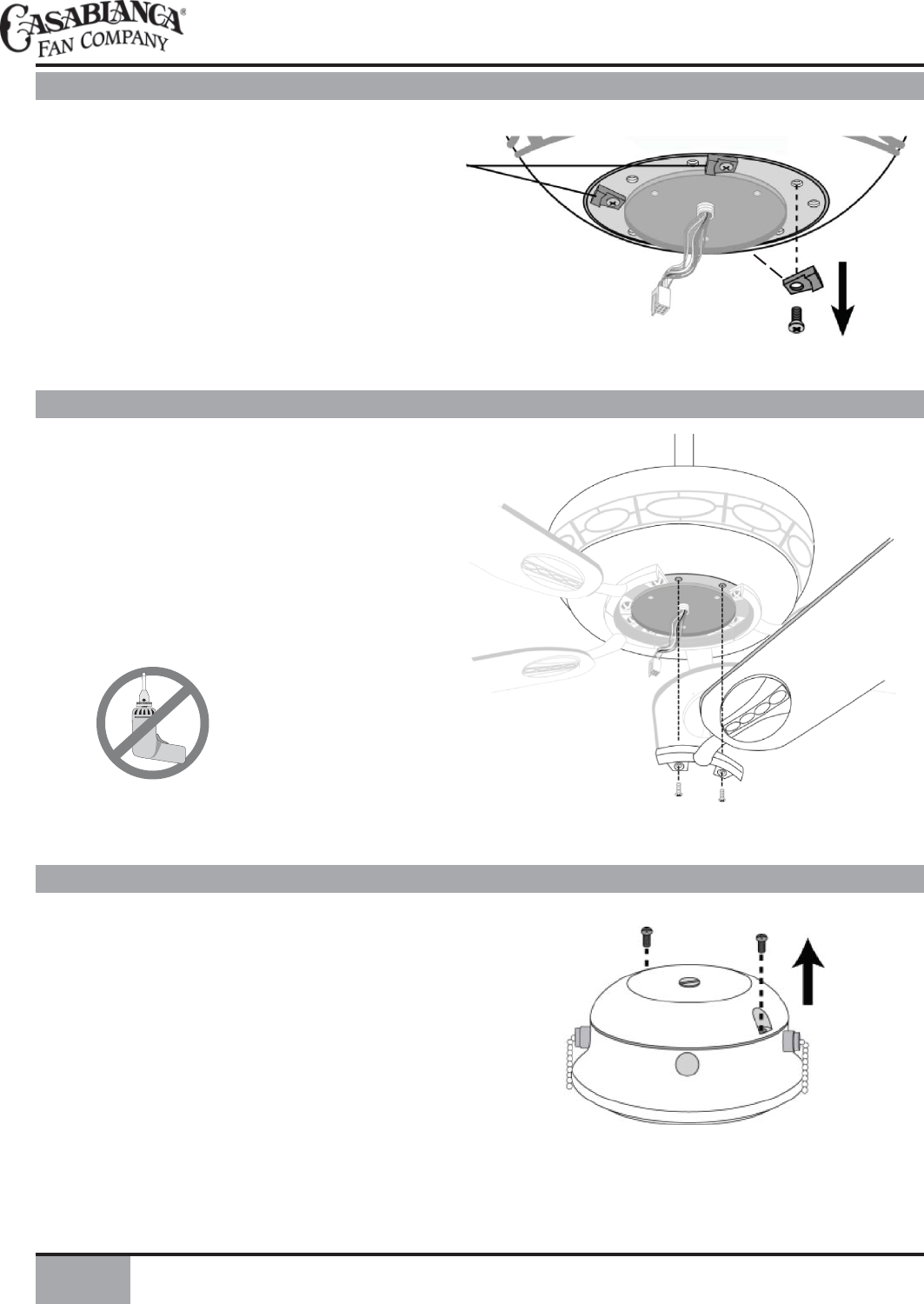 CASABLANCA®
FAN COMPANY