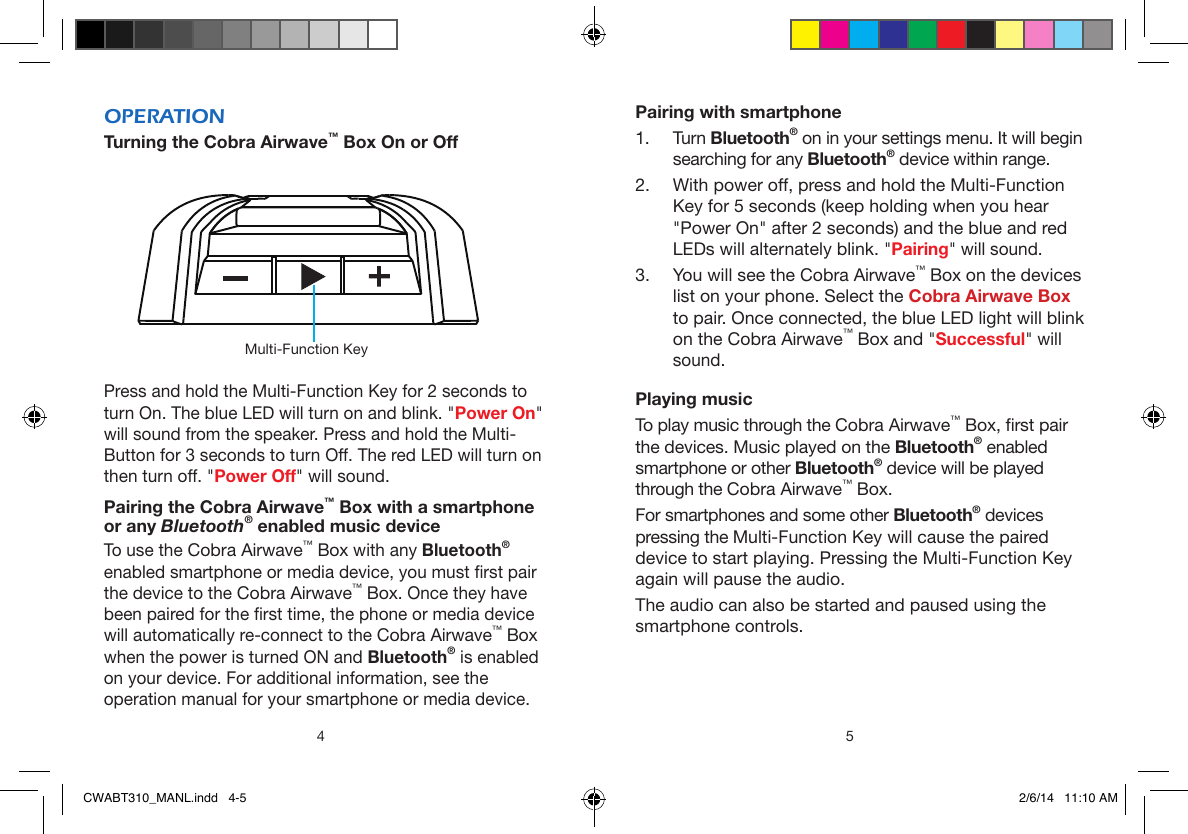 OPERATION

Turning the Cobra Airwave™ Box On or Off

Multi-Function Key

Press and hold the Multi-Function Key for 2 seconds to turn On. The blue LED will turn on and blink. "Power On" will sound from the speaker. Press and hold the Multi-Button for 3 seconds to turn Off. The red LED will turn on then turn off. "Power Off" will sound.

Pairing the Cobra Airwave™ Box with a smartphone or any Bluetooth® enabled music device

To use the Cobra Airwave™ Box with any Bluetooth® enabled smartphone or media device, you must first pair the device to the Cobra Airwave™ Box. Once they have been paired for the first time, the phone or media device will automatically re-connect to the Cobra Airwave™ Box when the power is turned ON and Bluetooth® is enabled on your device. For additional information, see the operation manual for your smartphone or media device.

4

Pairing with smartphone

1. Turn Bluetooth® on in your settings menu. It will begin searching for any Bluetooth® device within range.

2. With power off, press and hold the Multi-Function Key for 5 seconds (keep holding when you hear "Power On" after 2 seconds) and the blue and red LEDs will alternately blink. "Pairing" will sound.

3. You will see the Cobra Airwave™ Box on the devices list on your phone. Select the Cobra Airwave Box to pair. Once connected, the blue LED light will blink on the Cobra Airwave™ Box and "Successful" will sound.

Playing music

To play music through the Cobra Airwave™ Box, first pair the devices. Music played on the Bluetooth® enabled smartphone or other Bluetooth® device will be played through the Cobra Airwave™ Box.

For smartphones and some other Bluetooth® devices pressing the Multi-Function Key will cause the paired device to start playing. Pressing the Multi-Function Key again will pause the audio.

The audio can also be started and paused using the smartphone controls.

5

CWABT310_MANL.indd 4-5

2/6/14 11:10 AM