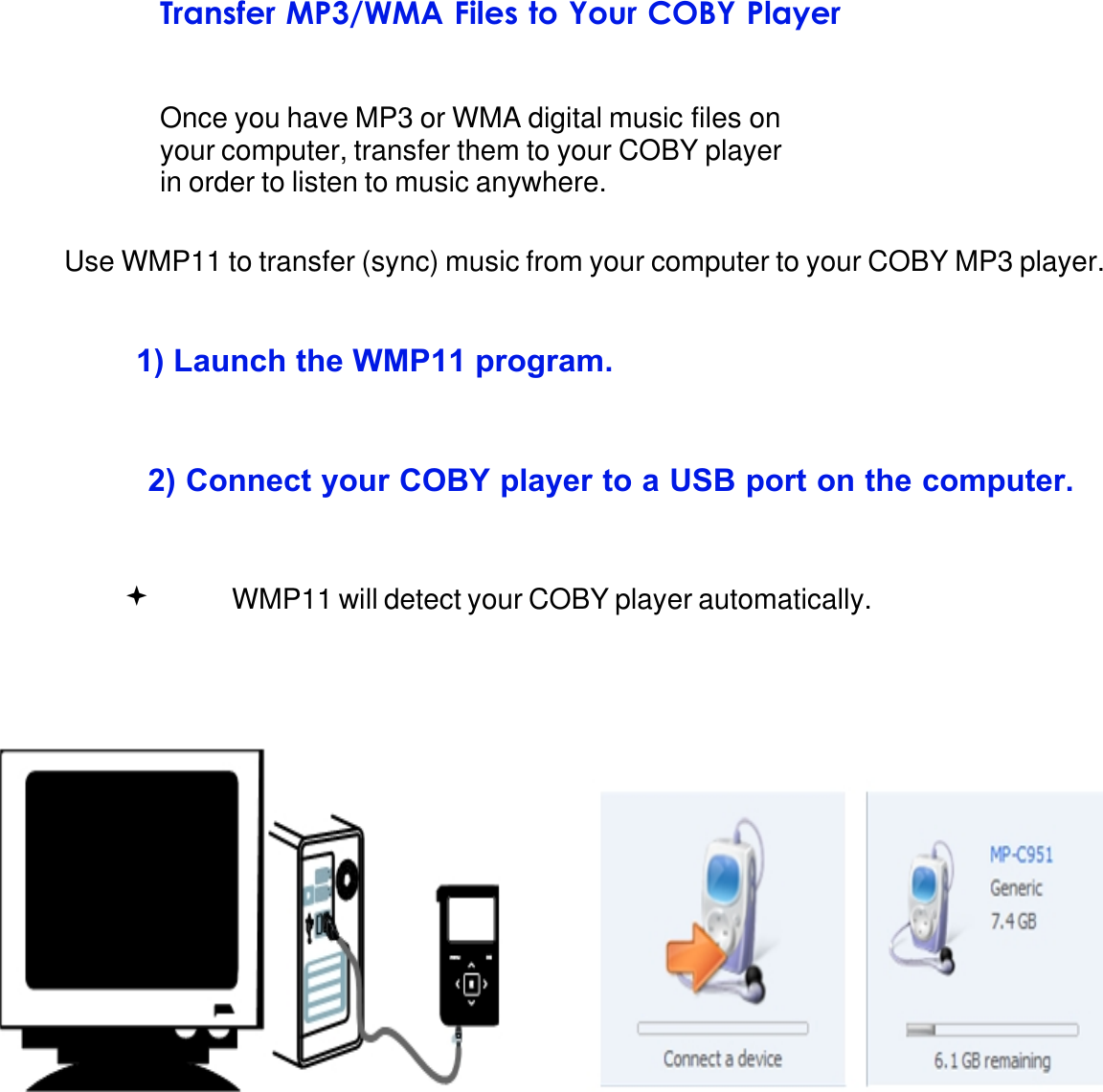 Transfer MP3/WMA Files to Your COBY Player

Once you have MP3 or WMA digital music files on your computer, transfer them to your COBY player in order to listen to music anywhere.

Use WMP11 to transfer (sync) music from your computer to your COBY MP3 player.

1) Launch the WMP11 program.

2) Connect your COBY player to a USB port on the computer.

✦ WMP11 will detect your COBY player automatically.

Connect a device

MP-C951
Generic
7.4 GB

6.1 GB remaining